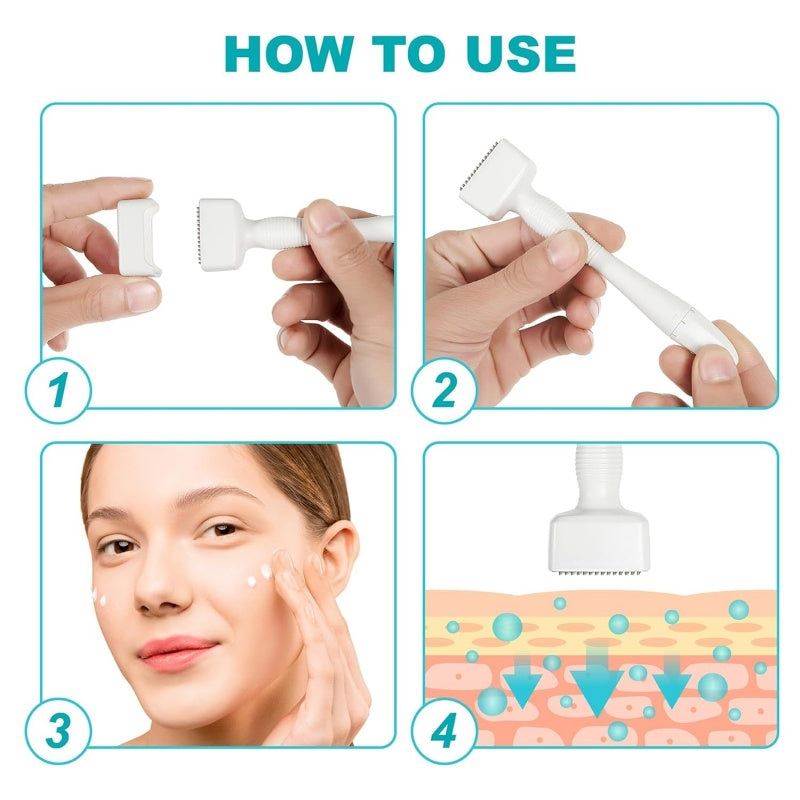 HOW TO USE

1

2

3

4