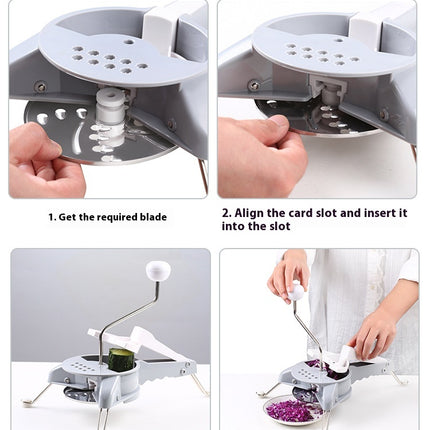 1. Get the required blade

2. Align the card slot and insert it into the slot