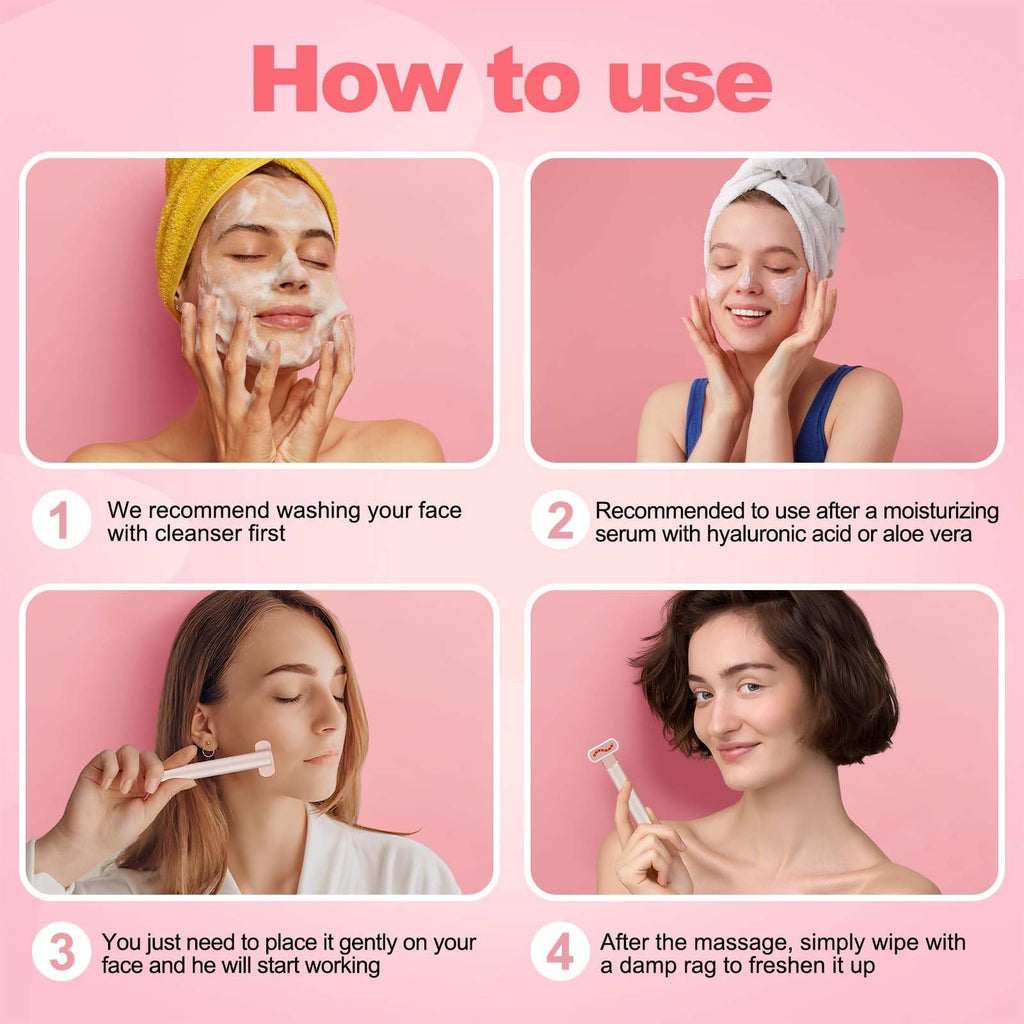 How to use

1 We recommend washing your face with cleanser first

2 Recommended to use after a moisturizing serum with hyaluronic acid or aloe vera

3 You just need to place it gently on your face and he will start working

4 After the massage, simply wipe with a damp rag to freshen it up